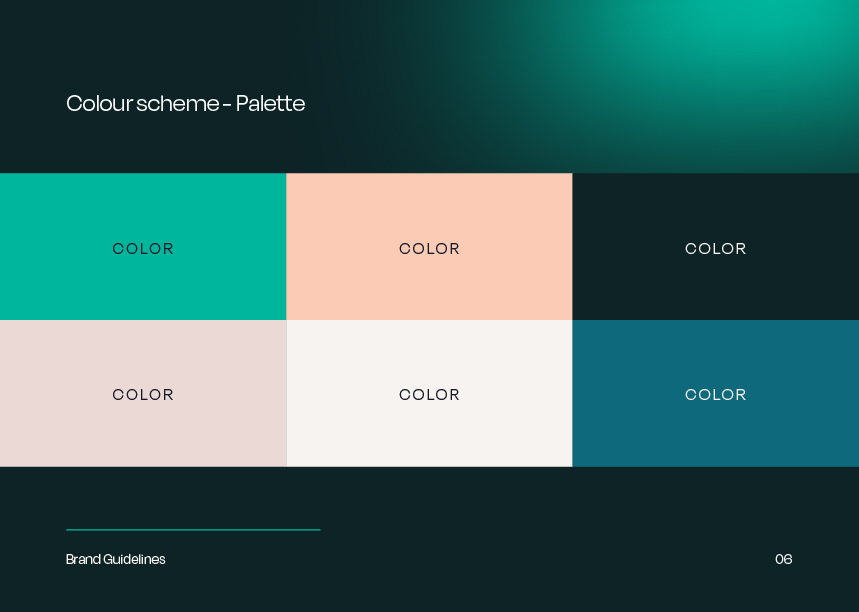 Colour scheme - Palette

COLOR

COLOR

COLOR

COLOR

COLOR

COLOR

Brand Guidelines

06